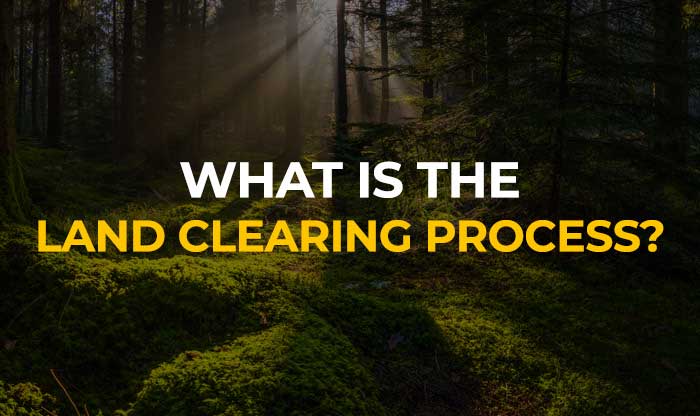 WHAT IS THE
LAND CLEARING PROCESS?