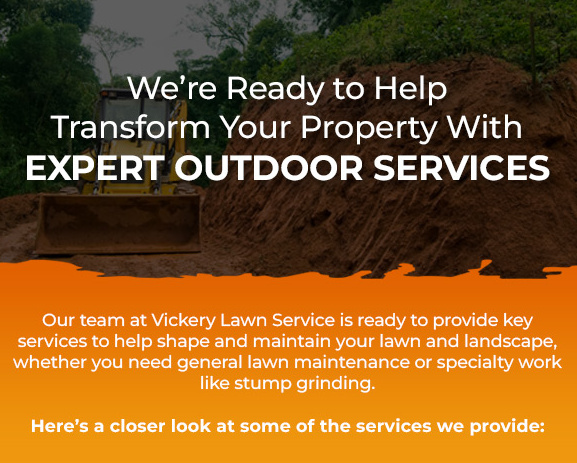 We're Ready to Help Transform Your Property With EXPERT OUTDOOR SERVICES

Our team at Vickery Lawn Service is ready to provide key services to help shape and maintain your lawn and landscape, whether you need general lawn maintenance or specialty work like stump grinding.

Here's a closer look at some of the services we provide: